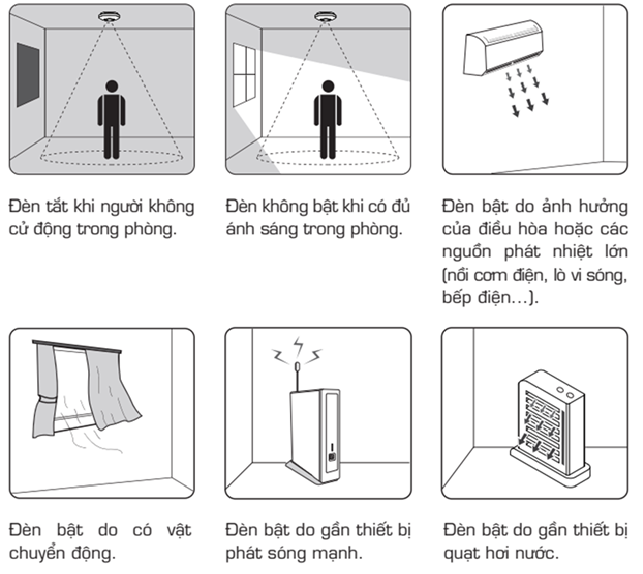 Đèn tắt khi người không cử động trong phòng.

Đèn không bật khi có đủ ánh sáng trong phòng.

Đèn bật do ảnh hưởng của điều hòa hoặc các nguồn phát nhiệt lớn (nồi cơm điện, lò vi sóng, bếp điện...).

Đèn bật do có vật chuyển động.

Đèn bật do gần thiết bị phát sóng mạnh.

Đèn bật do gần thiết bị quạt hơi nước.